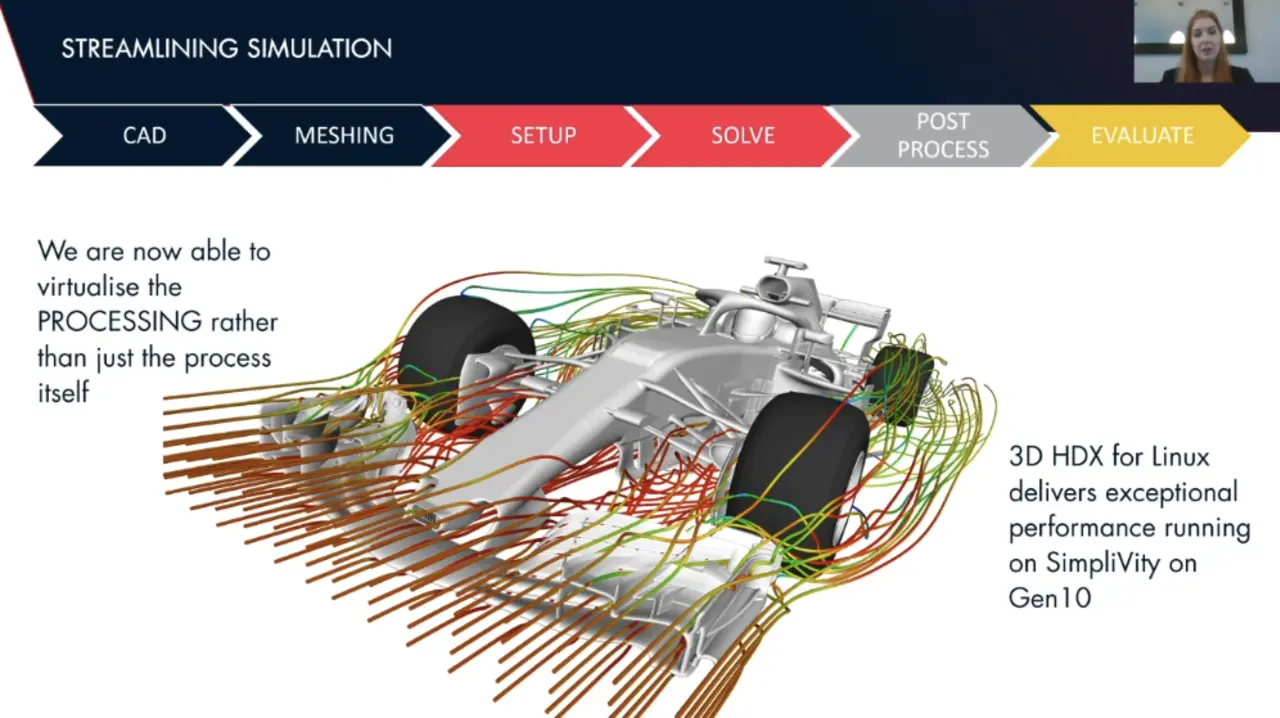 STREAMLINING SIMULATION

CAD

MESHING

SETUP

SOLVE

POST PROCESS

EVALUATE

We are now able to virtualise the PROCESSING rather than just the process itself

3D HDX for Linux delivers exceptional performance running on SimpliVity on Gen10